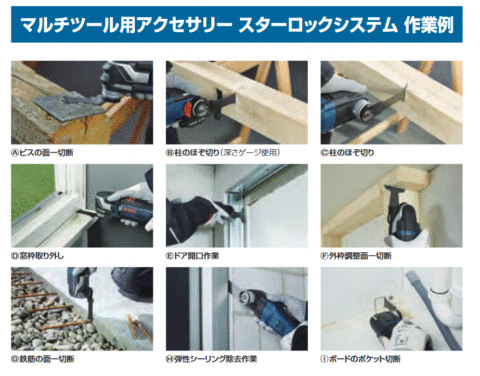 マルチツール用アクセサリー スターロックシステム 作業例

Ⓐビスの面一切断

Ⓑ柱のほぞ切り（深さゲージ使用）

Ⓒ柱のほぞ切り

Ⓓ窓枠取り外し

Ⓔドア開口作業

Ⓕ外枠調整面一切断

Ⓖ鉄筋の面一切断

Ⓗ弾性シーリング除去作業

Ⓘボードのポケット切断